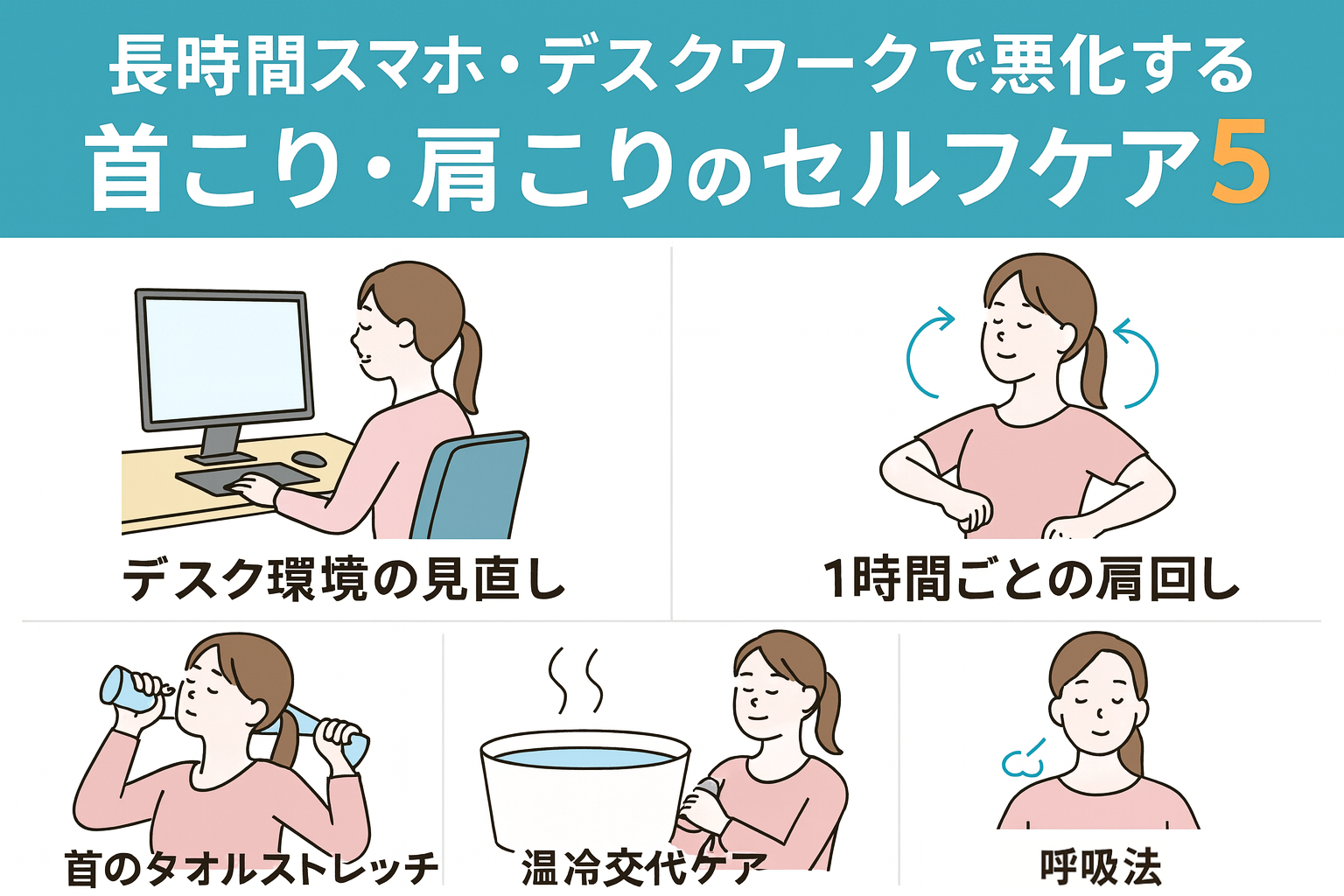 長時間スマホ・デスクワークで悪化する
首こり・肩こりのセルフケア5

デスク環境の見直し

1時間ごとの肩回し

首のタオルストレッチ

温冷交代ケア

呼吸法